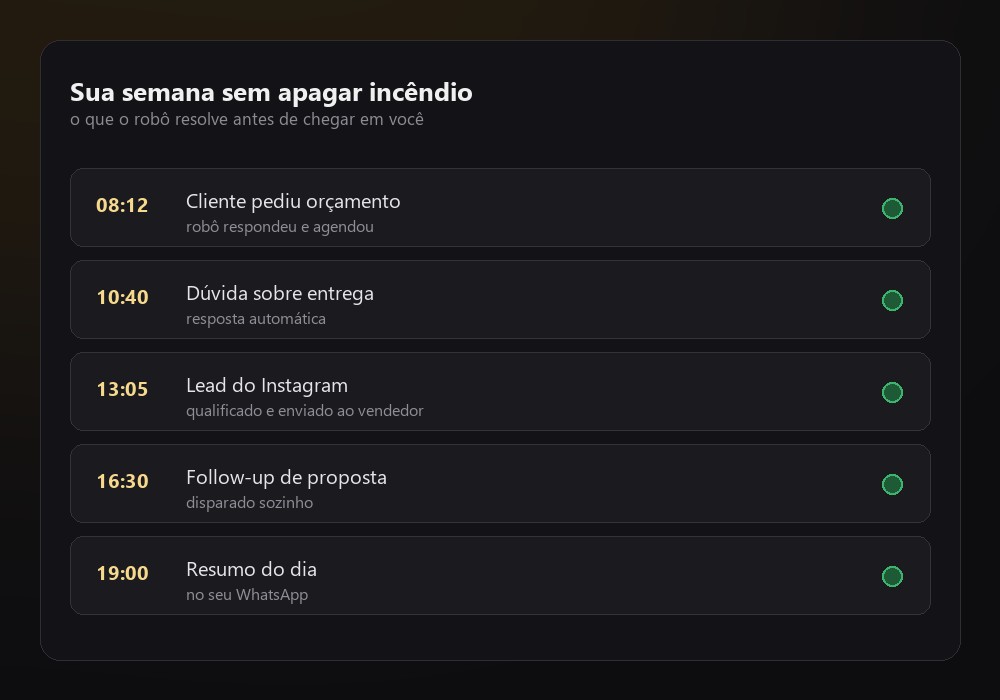 Sua semana sem apagar incêndio
o que o robô resolve antes de chegar em você

08:12 Cliente pediu orçamento
robô respondeu e agendou

10:40 Dúvida sobre entrega
resposta automática

13:05 Lead do Instagram
qualificado e enviado ao vendedor

16:30 Follow-up de proposta
disparado sozinho

19:00 Resumo do dia
no seu WhatsApp