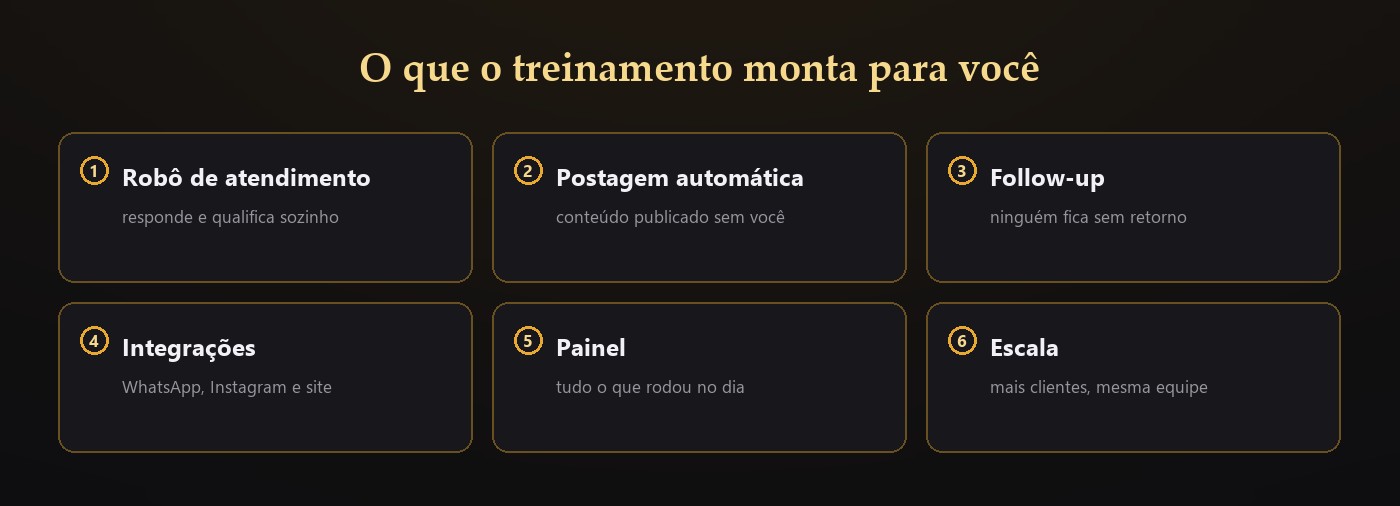 O que o treinamento monta para você

1 Robô de atendimento
responde e qualifica sozinho

2 Postagem automática
conteúdo publicado sem você

3 Follow-up
ninguém fica sem retorno

4 Integrações
WhatsApp, Instagram e site

5 Painel
tudo o que rodou no dia

6 Escala
mais clientes, mesma equipe